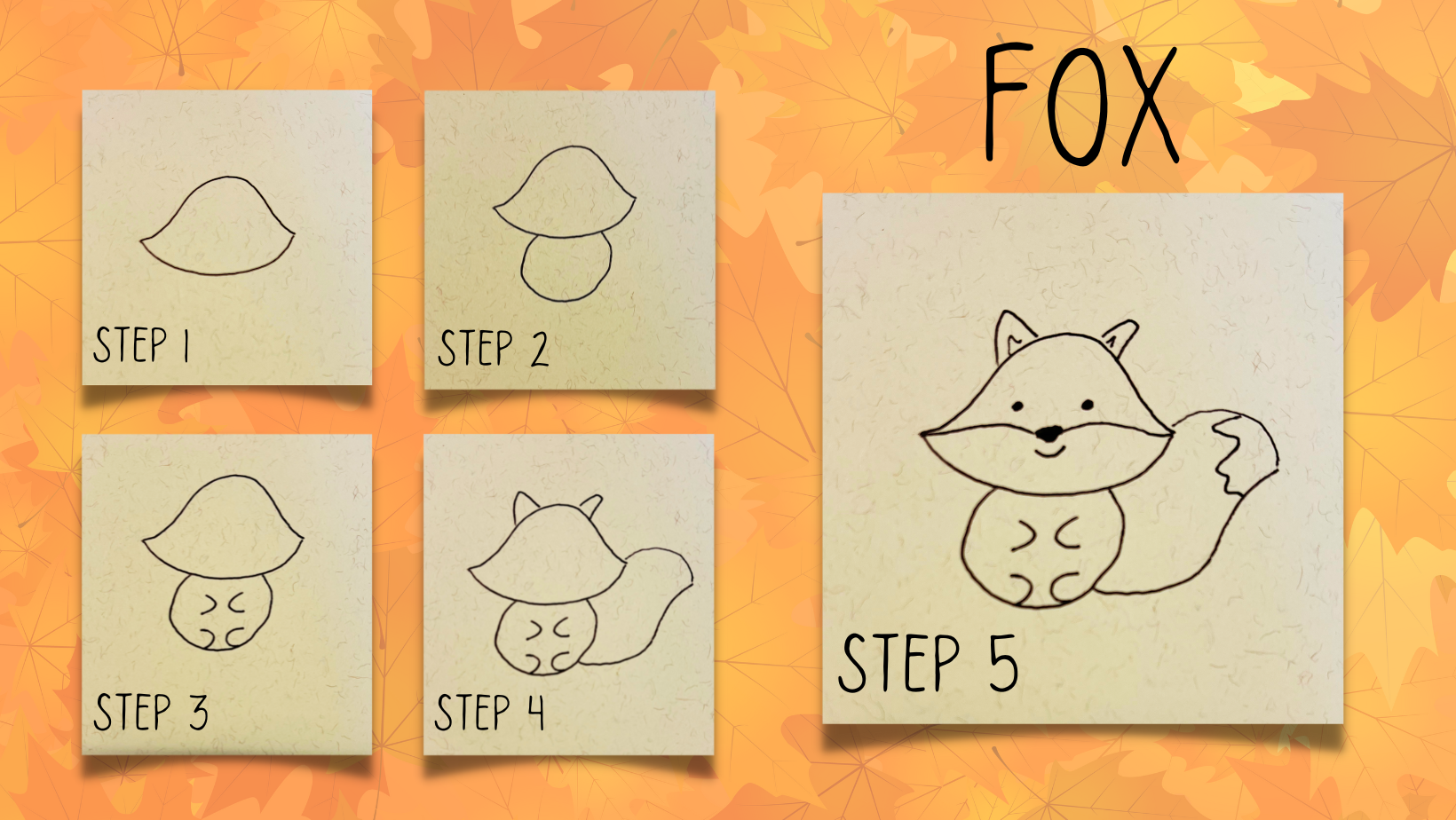 FOX

STEP 1

STEP 2

STEP 3

STEP 4

STEP 5